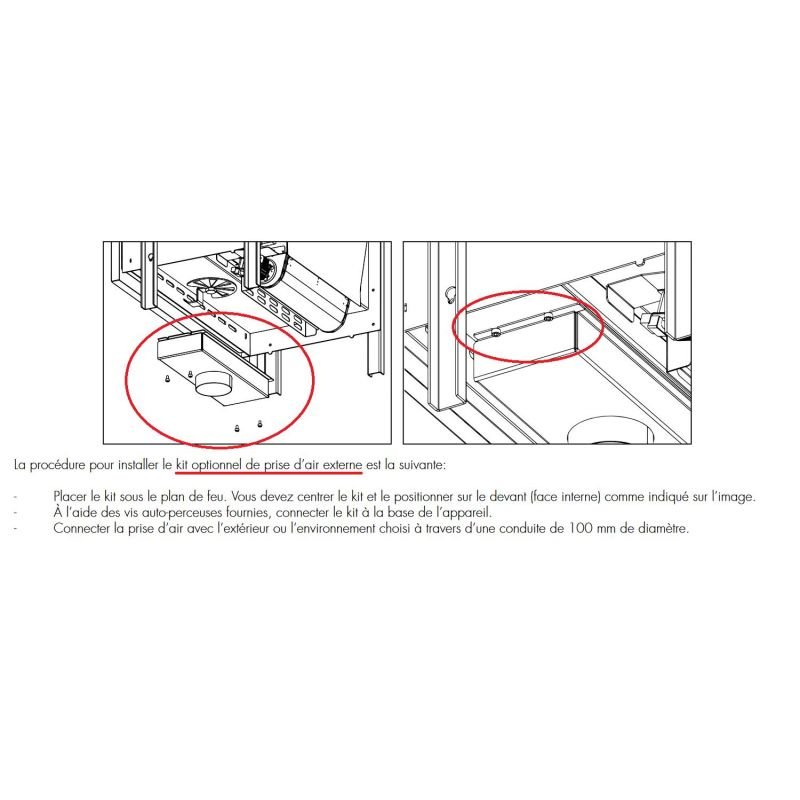 La procédure pour installer le kit optionnel de prise d'air externe est la suivante:

- Placer le kit sous le plan de feu. Vous devez centrer le kit et le positionner sur le devant (face interne) comme indiqué sur l'image.
- À l'aide des vis auto-perceuses fournies, connecter le kit à la base de l'appareil.
- Connecter la prise d'air avec l'extérieur ou l'environnement choisi à travers d'une conduite de 100 mm de diamètre.