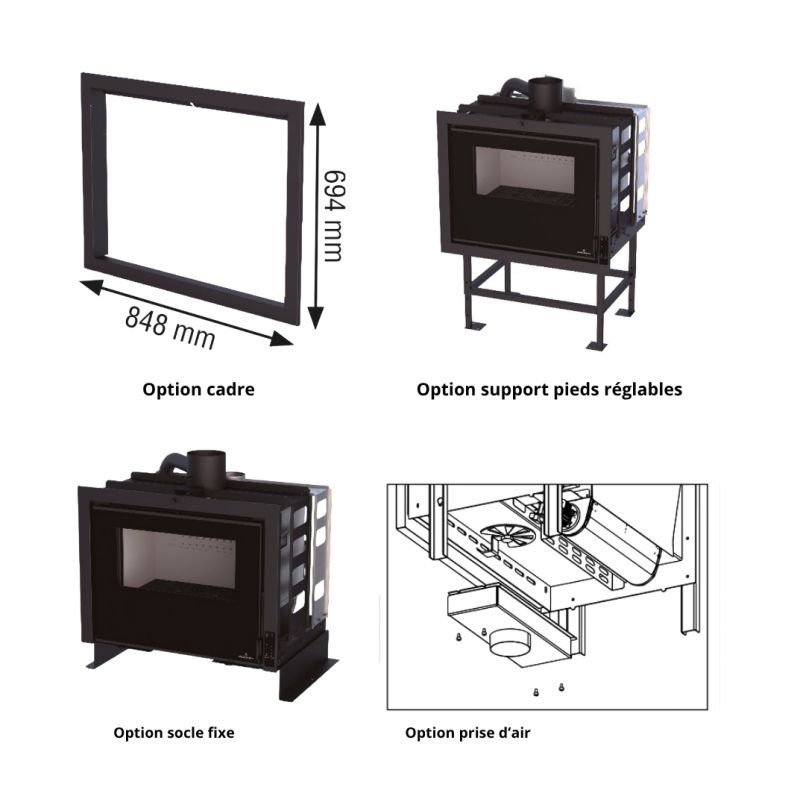 694 mm

848 mm

Option cadre

Option support pieds réglables

Option socle fixe

Option prise d'air