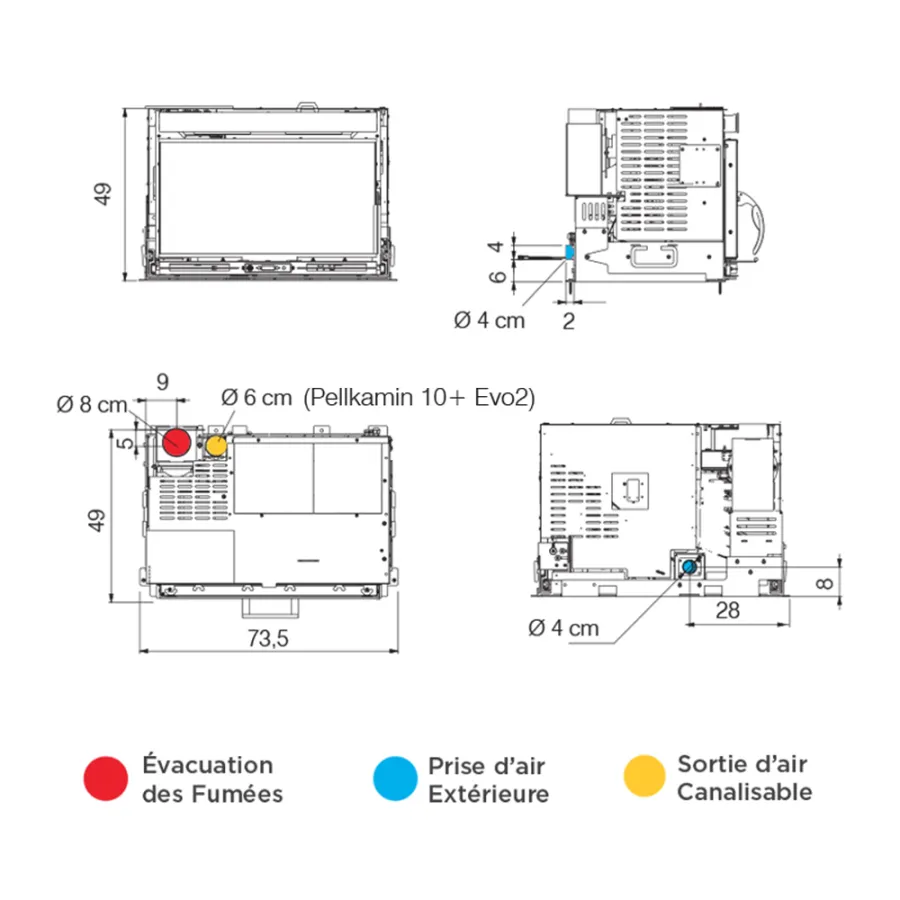 49

4
6
Ø 4 cm
2

9
Ø 8 cm
Ø 6 cm (Pellkamin 10+ Evo2)
5
49
73,5

Ø 4 cm
28
8

Évacuation des Fumées

Prise d'air Extérieure

Sortie d'air Canalisable