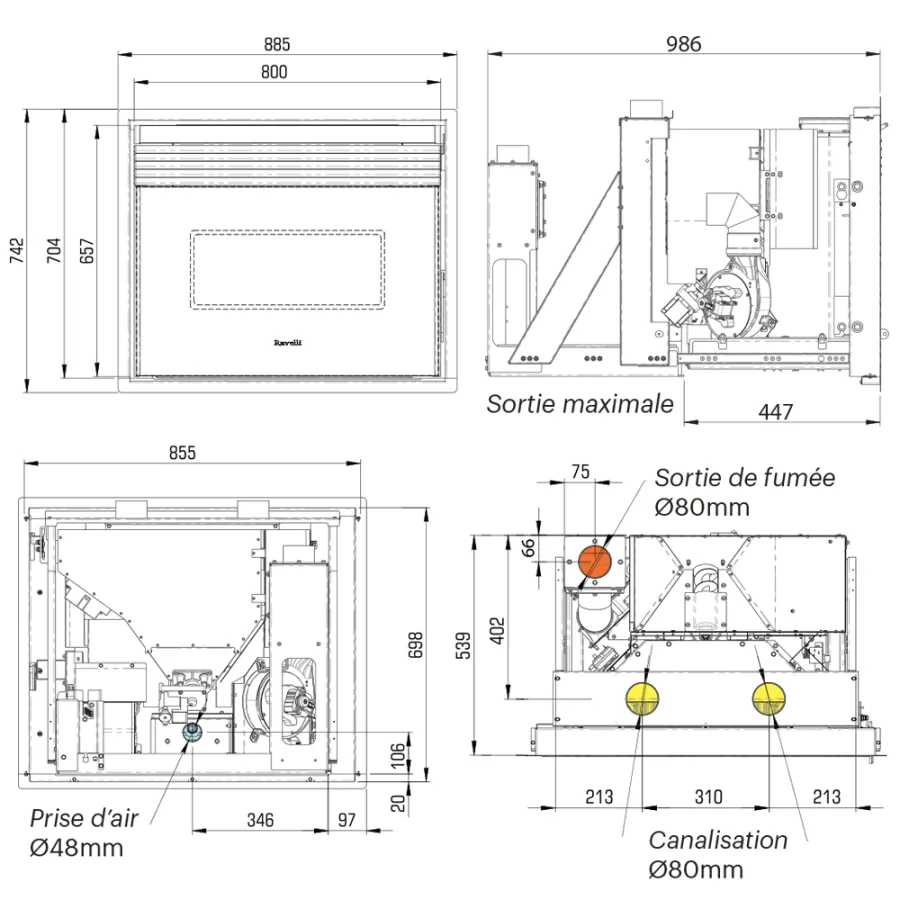 885
800
742
704
657
Ravelli

986
Sortie maximale
447

855
698
106
20
346
97
Prise d'air
Ø48mm

75
Sortie de fumée
Ø80mm
66
539
402
213
310
213
Canalisation
Ø80mm