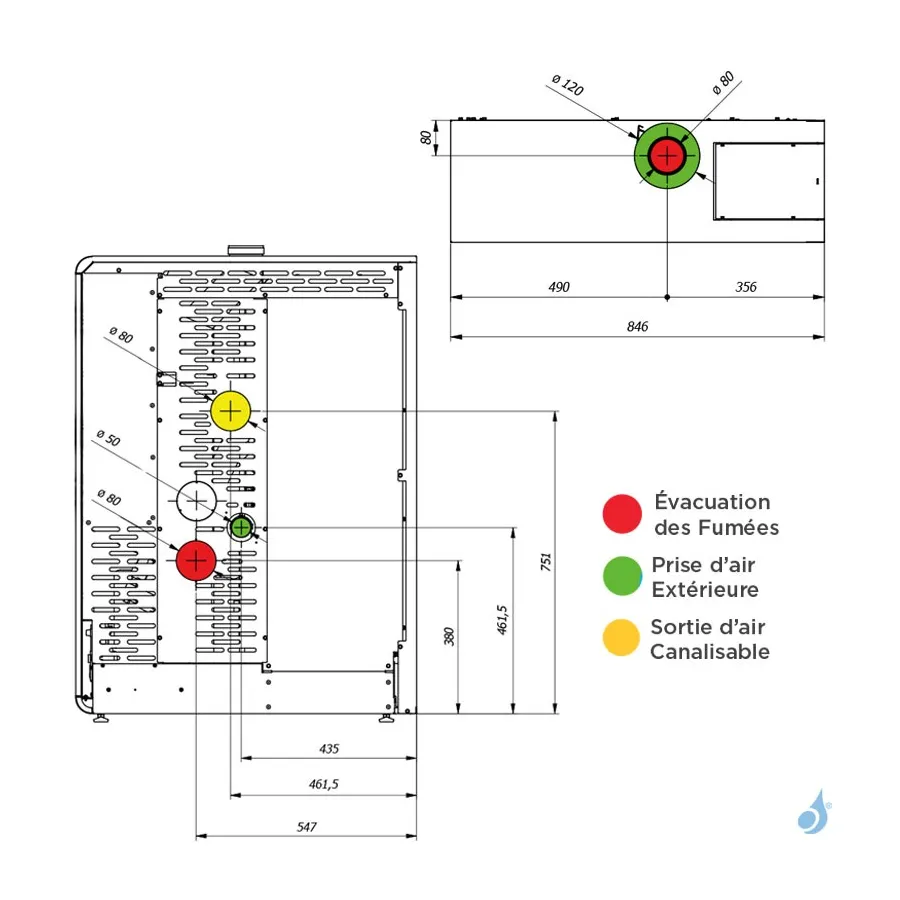 ø 120
ø 80
80
490
356
846

ø 80
ø 50
ø 80
751
461,5
380
435
461,5
547

Évacuation des Fumées
Prise d'air Extérieure
Sortie d'air Canalisable