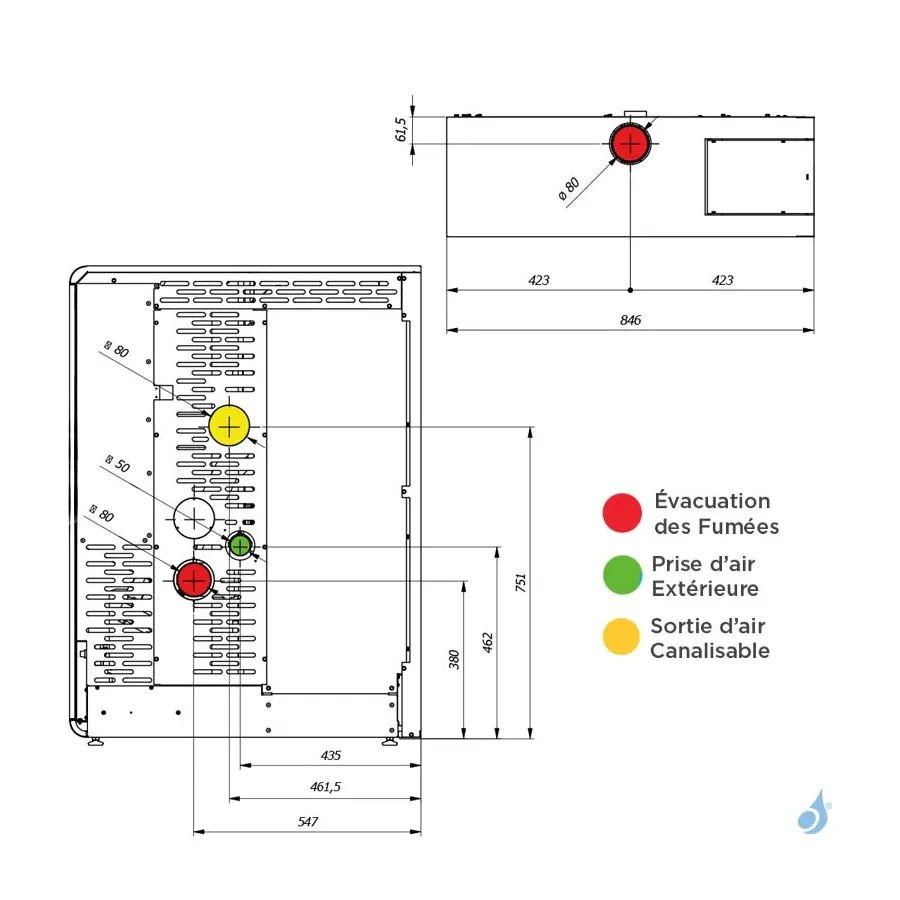 61,5

ø 80

423

423

846

ø 80

ø 50

ø 80

751

462

380

435

461,5

547

Évacuation des Fumées

Prise d'air Extérieure

Sortie d'air Canalisable