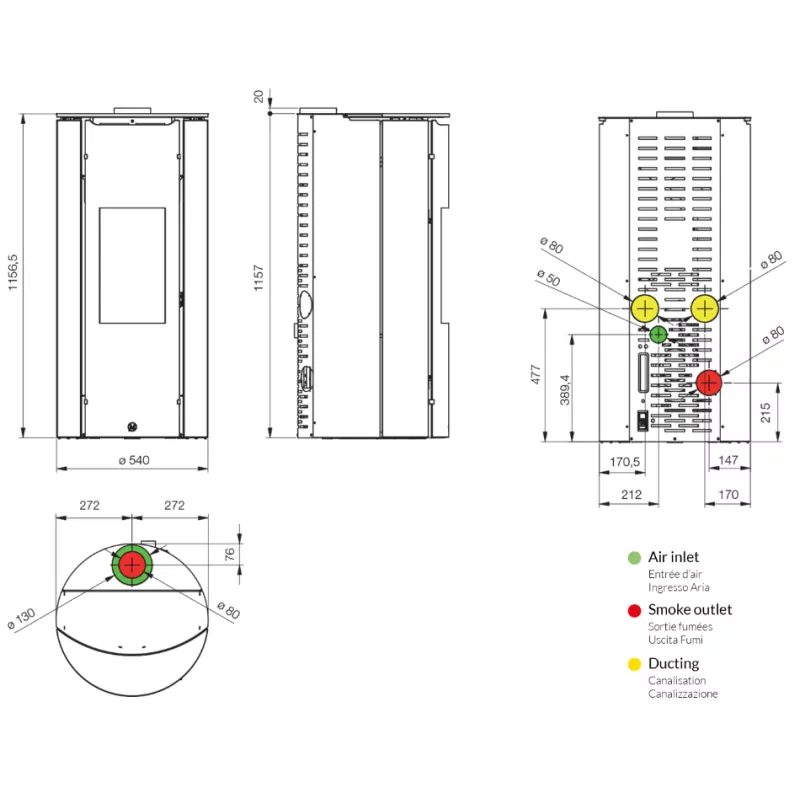 1156,5

ø 540

20

1157

ø 80
ø 50
ø 80
ø 80

477
389,4
215

170,5
147
212
170

272
272
76
ø 130
ø 80

Air inlet
Entrée d'air
Ingresso Aria

Smoke outlet
Sortie fumées
Uscita Fumi

Ducting
Canalisation
Canalizzazione