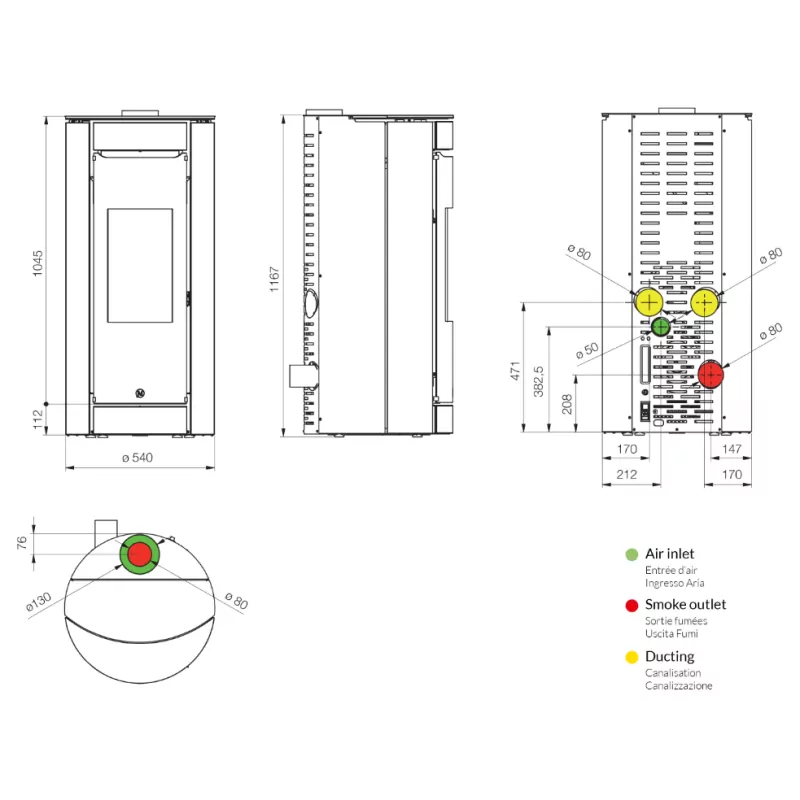 1045
112
ø 540
1167
ø 80
ø 80
ø 50
ø 80
471
382,5
208
170
147
212
170
76
ø130
ø 80
Air inlet
Entrée d'air
Ingresso Aria
Smoke outlet
Sortie fumées
Uscita Fumi
Ducting
Canalisation
Canalizzazione