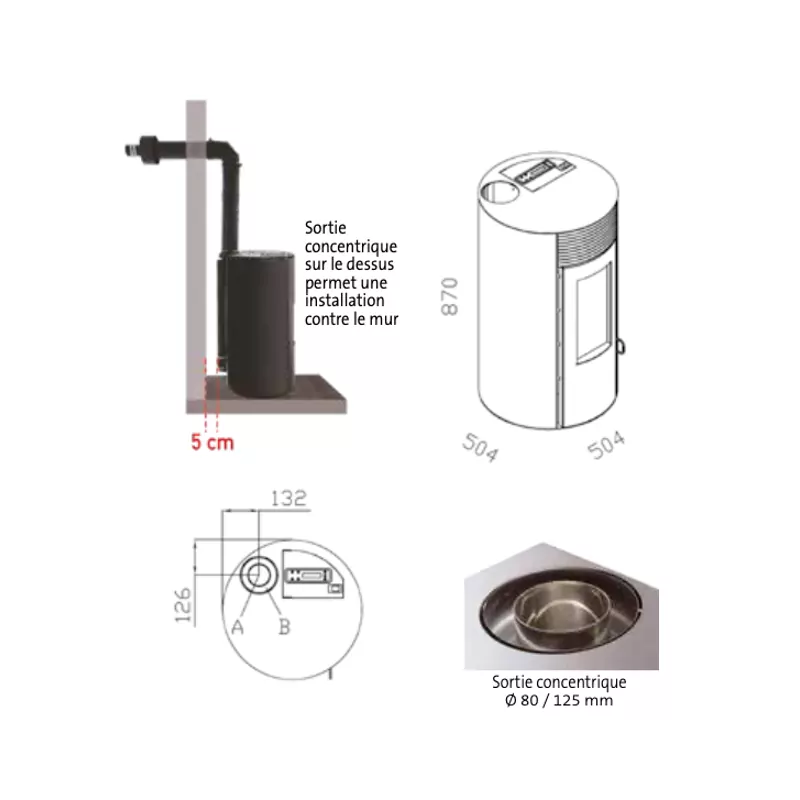 Sortie concentrique sur le dessus permet une installation contre le mur

5 cm

870

504

504

132

126

A

B

Sortie concentrique
Ø 80 / 125 mm