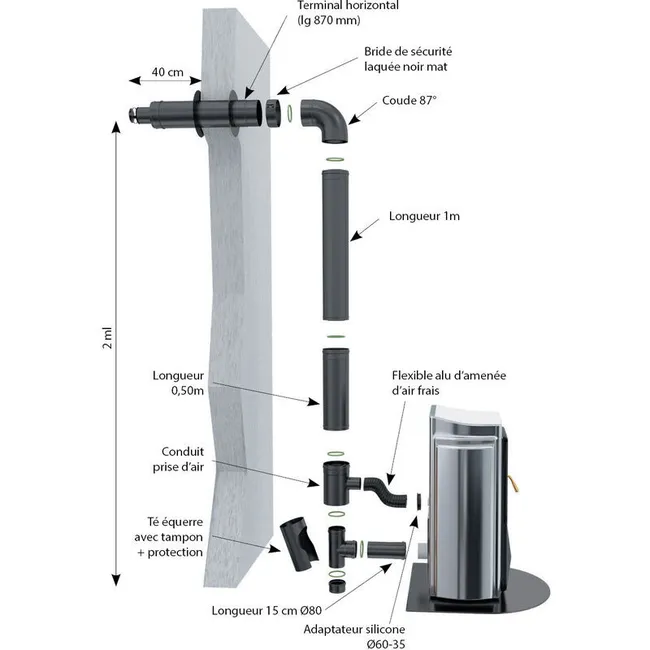 Terminal horizontal
(lg 870 mm)

Bride de sécurité
laquée noir mat

40 cm

Coude 87°

Longueur 1m

2 ml

Longueur
0,50m

Flexible alu d'amenée
d'air frais

Conduit
prise d'air

Té équerre
avec tampon
+ protection

Longueur 15 cm Ø80

Adaptateur silicone
Ø60-35