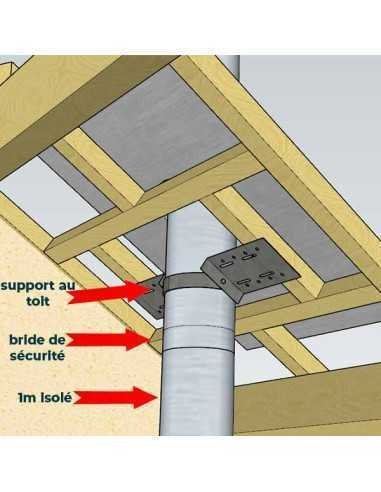 support au toit

bride de sécurité

1m isolé