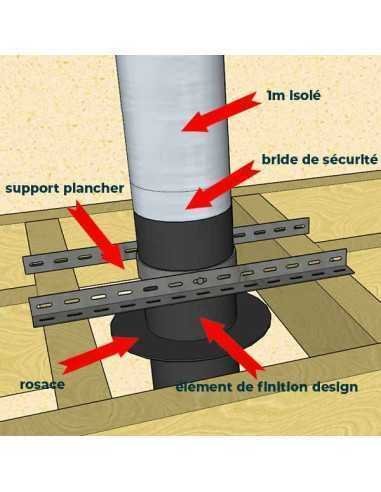 1m isolé

bride de sécurité

support plancher

rosace

élement de finition design