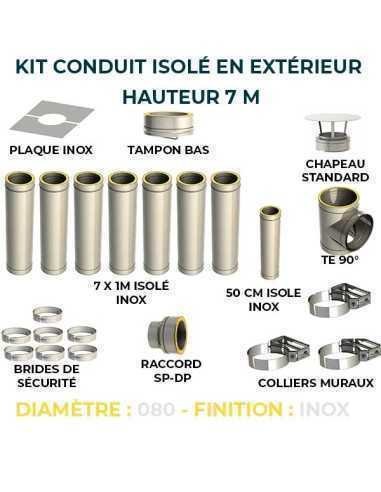 KIT CONDUIT ISOLÉ EN EXTÉRIEUR
HAUTEUR 7 M

PLAQUE INOX

TAMPON BAS

CHAPEAU STANDARD

TE 90°

7 X 1M ISOLÉ INOX

50 CM ISOLE INOX

BRIDES DE SÉCURITÉ

RACCORD SP-DP

COLLIERS MURAUX

DIAMÈTRE : 080 - FINITION : INOX