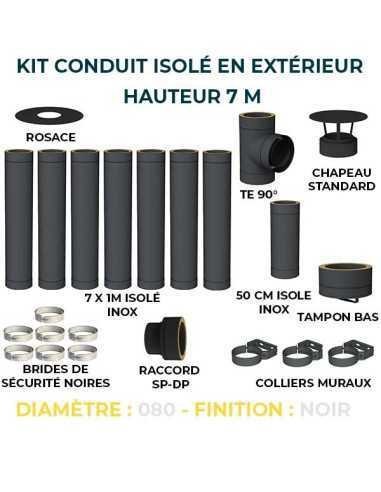 KIT CONDUIT ISOLÉ EN EXTÉRIEUR
HAUTEUR 7 M

ROSACE

TE 90°

CHAPEAU STANDARD

7 X 1M ISOLÉ INOX

50 CM ISOLE INOX

TAMPON BAS

BRIDES DE SÉCURITÉ NOIRES

RACCORD SP-DP

COLLIERS MURAUX

DIAMÈTRE : 080 - FINITION : NOIR