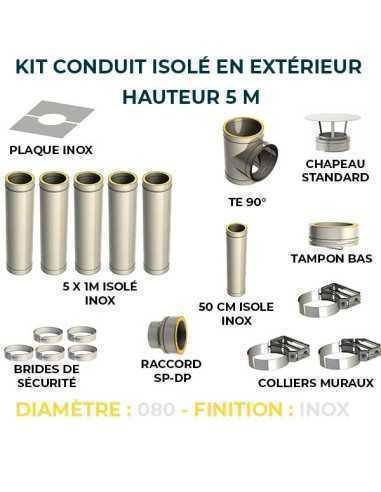 KIT CONDUIT ISOLÉ EN EXTÉRIEUR
HAUTEUR 5 M

PLAQUE INOX

TE 90°

CHAPEAU STANDARD

TAMPON BAS

5 X 1M ISOLÉ INOX

50 CM ISOLE INOX

BRIDES DE SÉCURITÉ

RACCORD SP-DP

COLLIERS MURAUX

DIAMÈTRE : 080 - FINITION : INOX