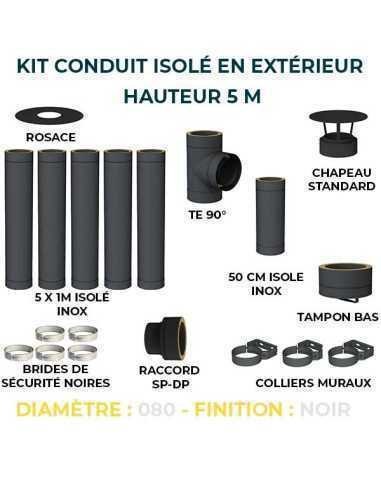 KIT CONDUIT ISOLÉ EN EXTÉRIEUR
HAUTEUR 5 M

ROSACE

TE 90°

CHAPEAU STANDARD

50 CM ISOLE INOX

5 X 1M ISOLÉ INOX

TAMPON BAS

BRIDES DE SÉCURITÉ NOIRES

RACCORD SP-DP

COLLIERS MURAUX

DIAMÈTRE : 080 - FINITION : NOIR