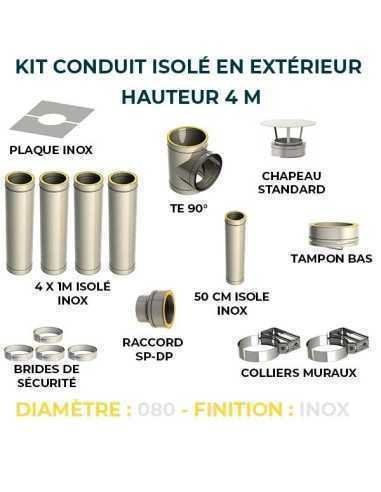 KIT CONDUIT ISOLÉ EN EXTÉRIEUR
HAUTEUR 4 M

PLAQUE INOX

TE 90°

CHAPEAU STANDARD

TAMPON BAS

4 X 1M ISOLÉ INOX

50 CM ISOLE INOX

RACCORD SP-DP

BRIDES DE SÉCURITÉ

COLLIERS MURAUX

DIAMÈTRE : 080 - FINITION : INOX