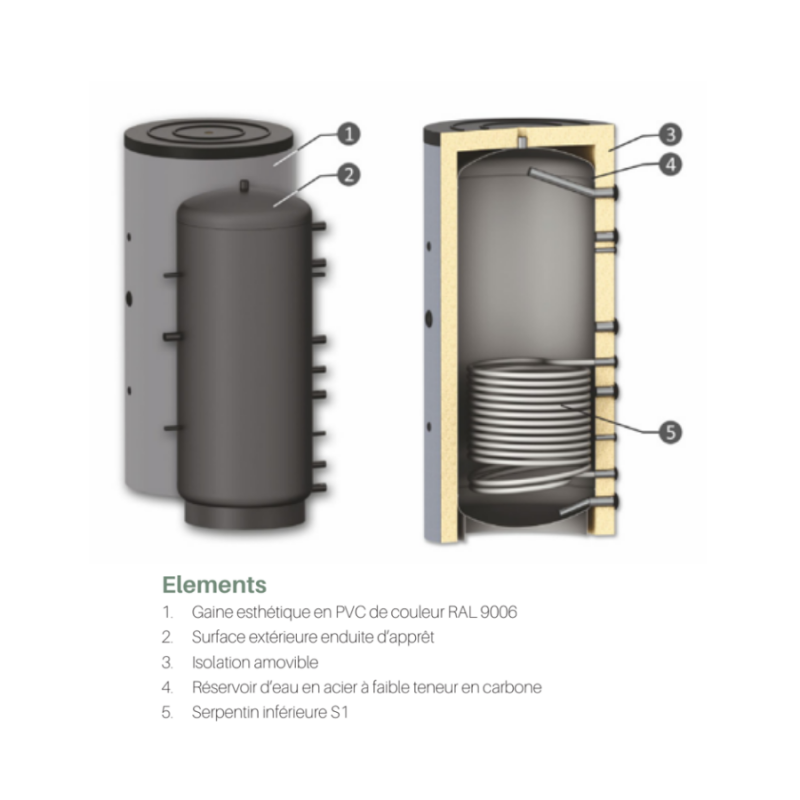 1
2
3
4
5

Elements
1. Gaine esthétique en PVC de couleur RAL 9006
2. Surface extérieure enduite d'apprêt
3. Isolation amovible
4. Réservoir d'eau en acier à faible teneur en carbone
5. Serpentin inférieure S1